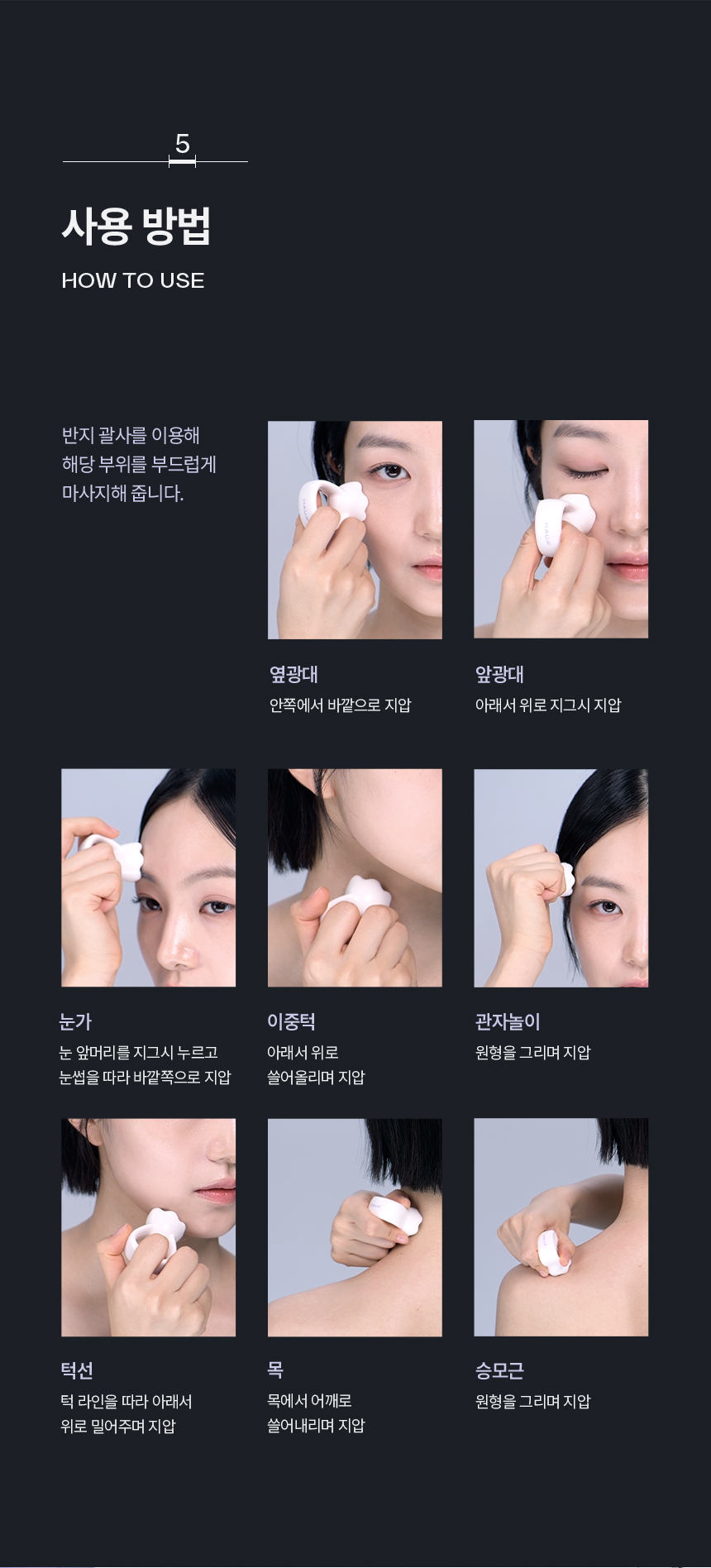 5

사용 방법

HOW TO USE

반지 괄사를 이용해
해당 부위를 부드럽게
마사지해 줍니다.

옆광대
안쪽에서 바깥으로 지압

앞광대
아래서 위로 지그시 지압

눈가
눈 앞머리를 지그시 누르고
눈썹을 따라 바깥쪽으로 지압

이중턱
아래서 위로
쓸어올리며 지압

관자놀이
원형을 그리며 지압

턱선
턱 라인을 따라 아래서
위로 밀어주며 지압

목
목에서 어깨로
쓸어내리며 지압

승모근
원형을 그리며 지압